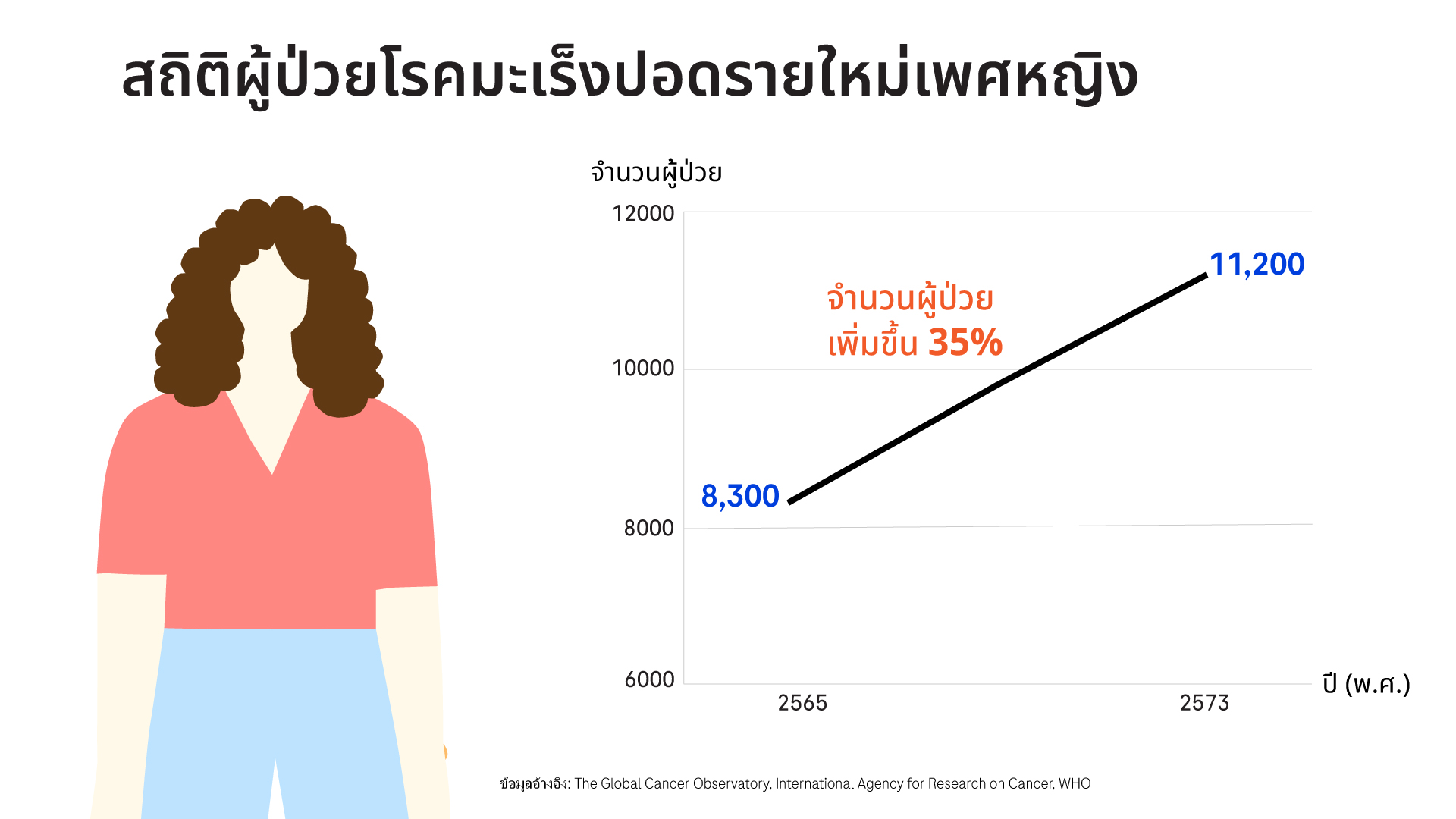 สถิติผู้ป่วยโรคมะเร็งปอดรายใหม่เพศหญิง

จำนวนผู้ป่วย

12000

10000

8000

6000

11,200

จำนวนผู้ป่วย
เพิ่มขึ้น 35%

8,300

2565

2573

ปี (พ.ศ.)

ข้อมูลอ้างอิง: The Global Cancer Observatory, International Agency for Research on Cancer, WHO